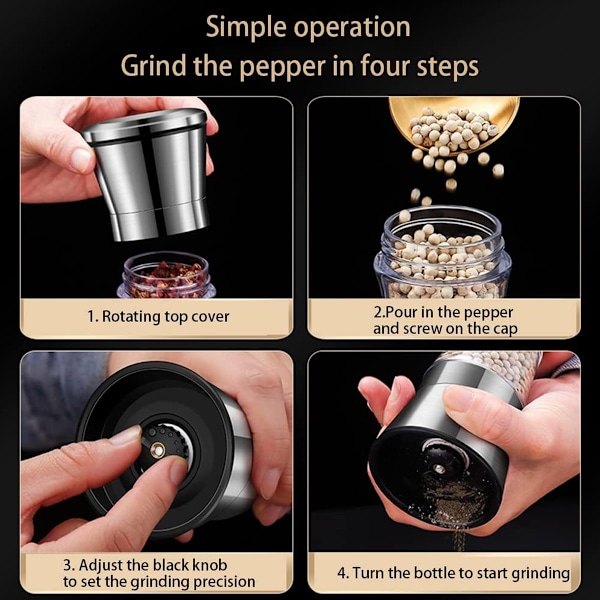 Simple operation
Grind the pepper in four steps

1. Rotating top cover

2.Pour in the pepper and screw on the cap

3. Adjust the black knob to set the grinding precision

4. Turn the bottle to start grinding