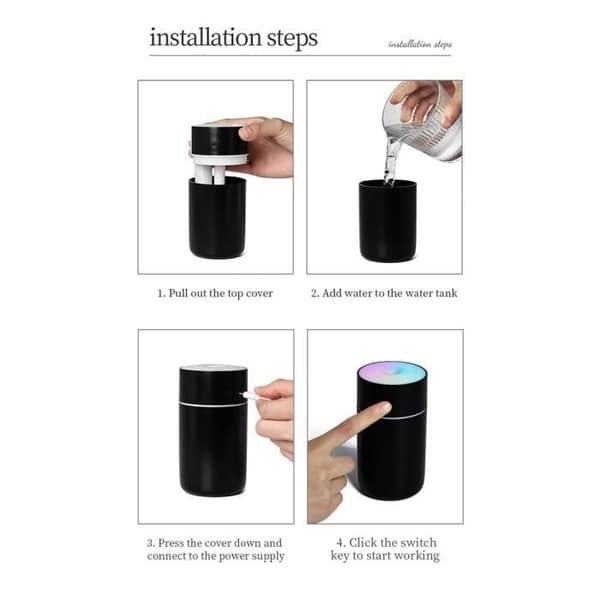 installation steps

installation steps

1. Pull out the top cover

2. Add water to the water tank

3. Press the cover down and connect to the power supply

4. Click the switch key to start working