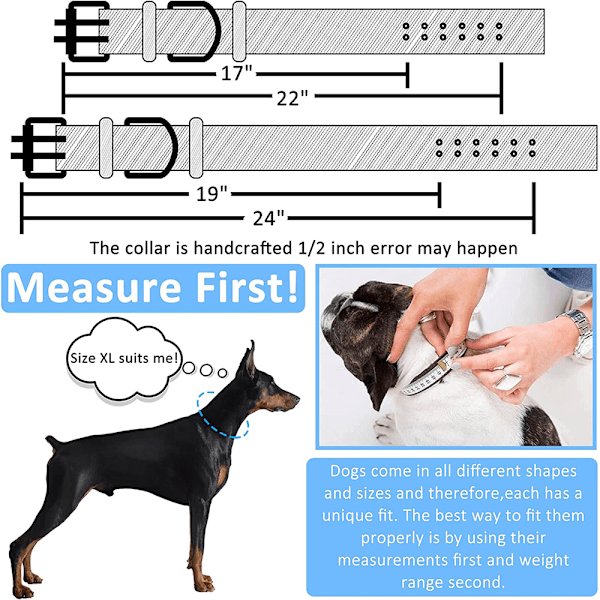 17"

22"

19"

24"

The collar is handcrafted 1/2 inch error may happen

Measure First!

Size XL suits me!

Dogs come in all different shapes and sizes and therefore,each has a unique fit. The best way to fit them properly is by using their measurements first and weight range second.