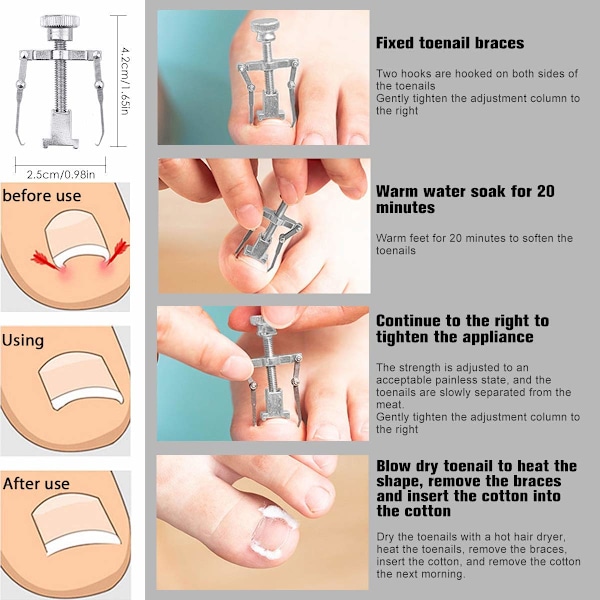 4.2cm/1.65in

2.5cm/0.98in

before use

Using

After use

Fixed toenail braces

Two hooks are hooked on both sides of the toenails
Gently tighten the adjustment column to the right

Warm water soak for 20 minutes

Warm feet for 20 minutes to soften the toenails

Continue to the right to tighten the appliance

The strength is adjusted to an acceptable painless state, and the toenails are slowly separated from the meat.
Gently tighten the adjustment column to the right

Blow dry toenail to heat the shape, remove the braces and insert the cotton into the cotton

Dry the toenails with a hot hair dryer, heat the toenails, remove the braces, insert the cotton, and remove the cotton the next morning.