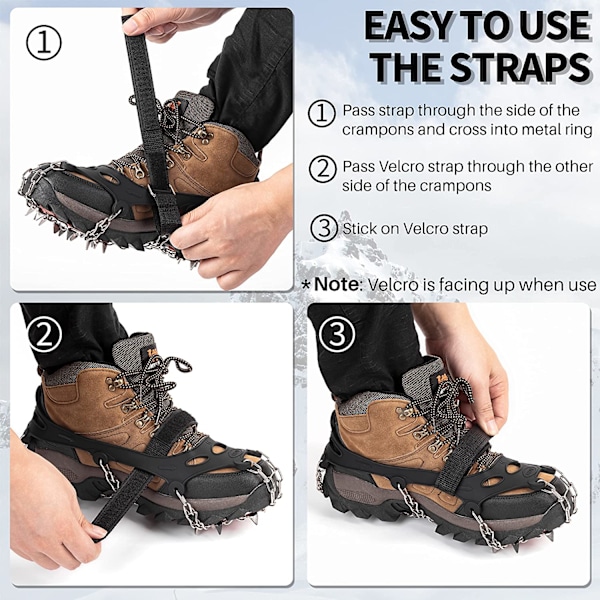 ①

EASY TO USE THE STRAPS

① Pass strap through the side of the crampons and cross into metal ring

② Pass Velcro strap through the other side of the crampons

③ Stick on Velcro strap

*Note: Velcro is facing up when use

②

③