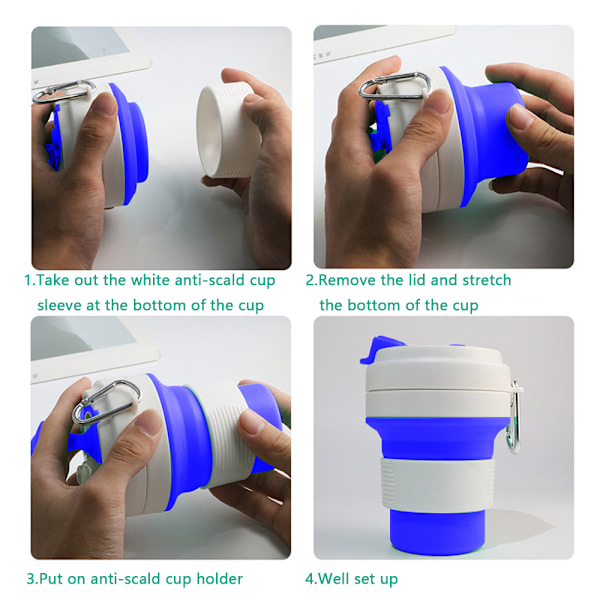 1.Take out the white anti-scald cup sleeve at the bottom of the cup

2.Remove the lid and stretch the bottom of the cup

3.Put on anti-scald cup holder

4.Well set up