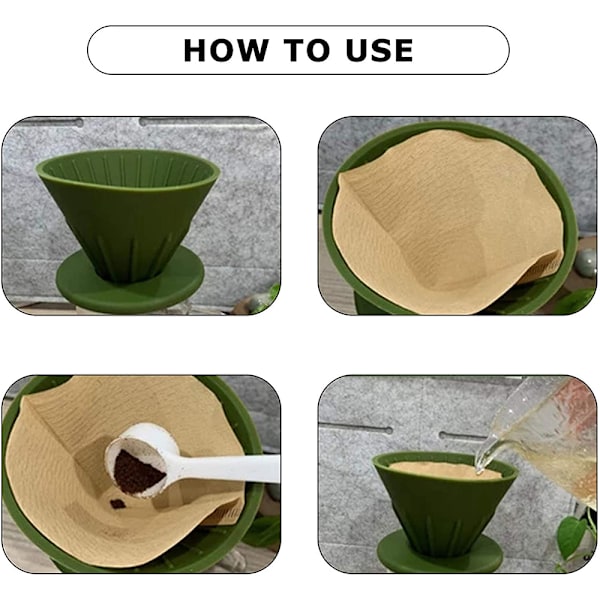 HOW TO USE