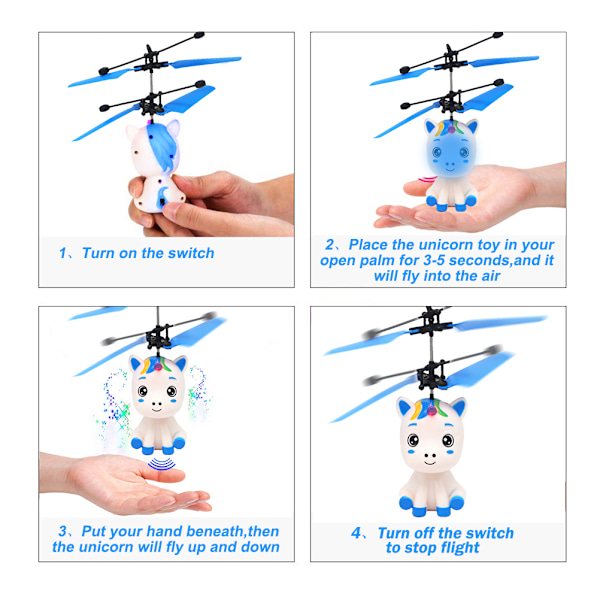 1、Turn on the switch

2、Place the unicorn toy in your open palm for 3-5 seconds,and it will fly into the air

3、Put your hand beneath,then the unicorn will fly up and down

4、Turn off the switch to stop flight