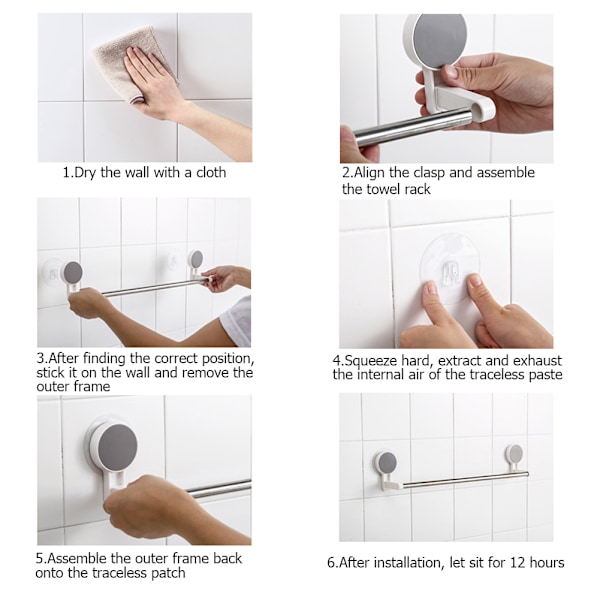 1.Dry the wall with a cloth

2.Align the clasp and assemble the towel rack

3.After finding the correct position, stick it on the wall and remove the outer frame

4.Squeeze hard, extract and exhaust the internal air of the traceless paste

5.Assemble the outer frame back onto the traceless patch

6.After installation, let sit for 12 hours