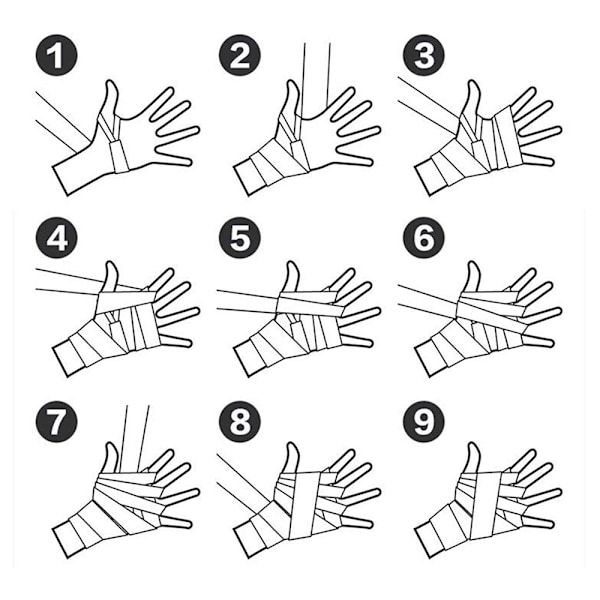 1
2
3
4
5
6
7
8
9