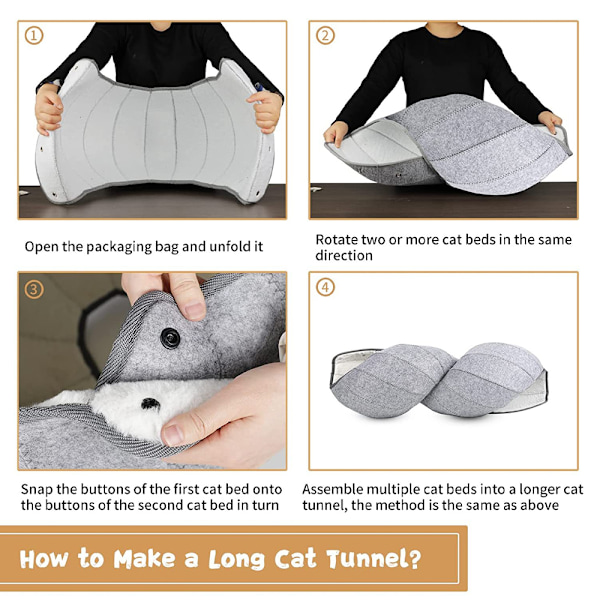 ①

Open the packaging bag and unfold it

②

Rotate two or more cat beds in the same direction

③

Snap the buttons of the first cat bed onto the buttons of the second cat bed in turn

④

Assemble multiple cat beds into a longer cat tunnel, the method is the same as above

How to Make a Long Cat Tunnel?