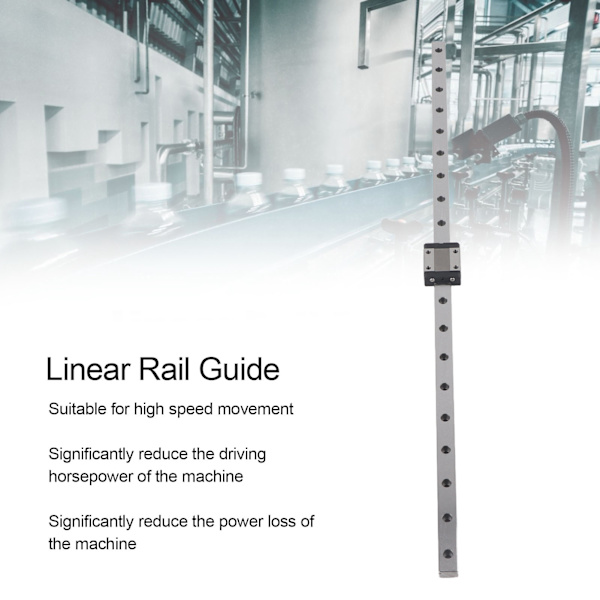 Linear Rail Guide

Suitable for high speed movement

Significantly reduce the driving horsepower of the machine

Significantly reduce the power loss of the machine