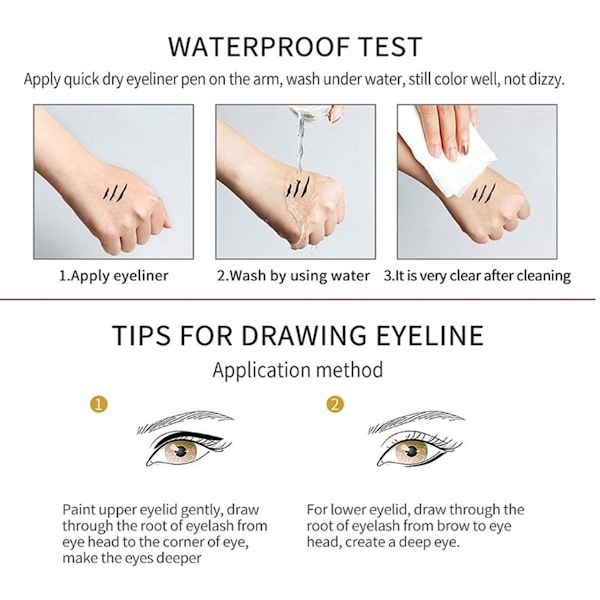 WATERPROOF TEST

Apply quick dry eyeliner pen on the arm, wash under water, still color well, not dizzy.

1.Apply eyeliner

2.Wash by using water

3.It is very clear after cleaning

TIPS FOR DRAWING EYELINE

Application method

1

Paint upper eyelid gently, draw through the root of eyelash from eye head to the corner of eye, make the eyes deeper

2

For lower eyelid, draw through the root of eyelash from brow to eye head, create a deep eye.