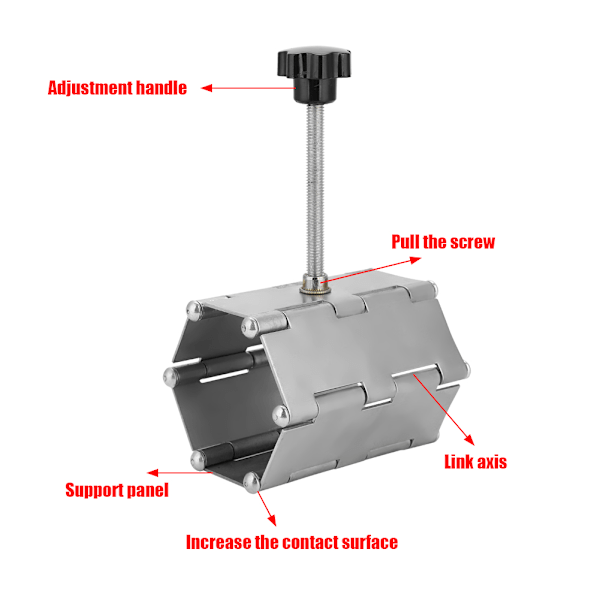 Adjustment handle

Pull the screw

Link axis

Support panel

Increase the contact surface