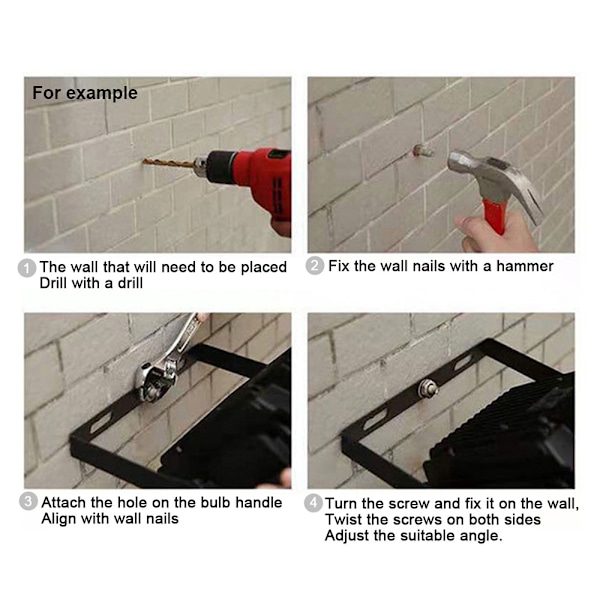 For example

1 The wall that will need to be placed
Drill with a drill

2 Fix the wall nails with a hammer

3 Attach the hole on the bulb handle
Align with wall nails

4 Turn the screw and fix it on the wall,
Twist the screws on both sides
Adjust the suitable angle.