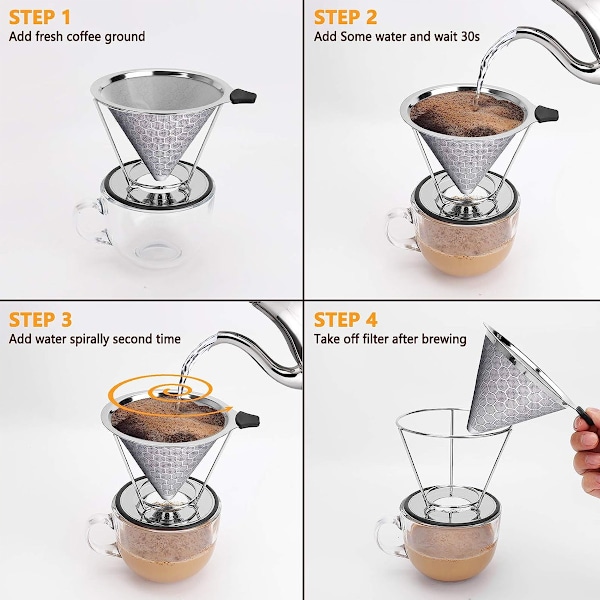 STEP 1
Add fresh coffee ground

STEP 2
Add Some water and wait 30s

STEP 3
Add water spirally second time

STEP 4
Take off filter after brewing