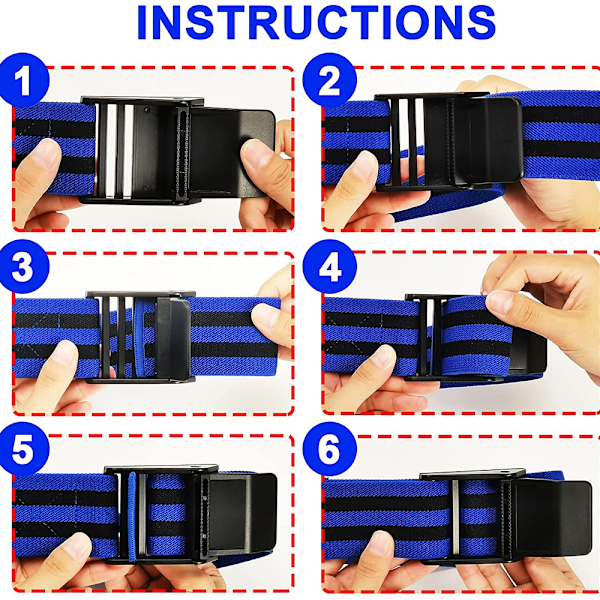 INSTRUCTIONS

1

2

3

4

5

6