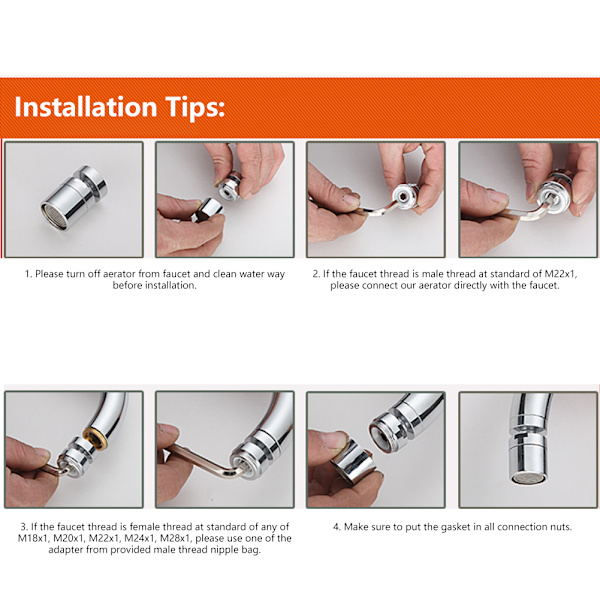 Installation Tips:

1. Please turn off aerator from faucet and clean water way before installation.

2. If the faucet thread is male thread at standard of M22x1, please connect our aerator directly with the faucet.

3. If the faucet thread is female thread at standard of any of M18x1, M20x1, M22x1, M24x1, M28x1, please use one of the adapter from provided male thread nipple bag.

4. Make sure to put the gasket in all connection nuts.