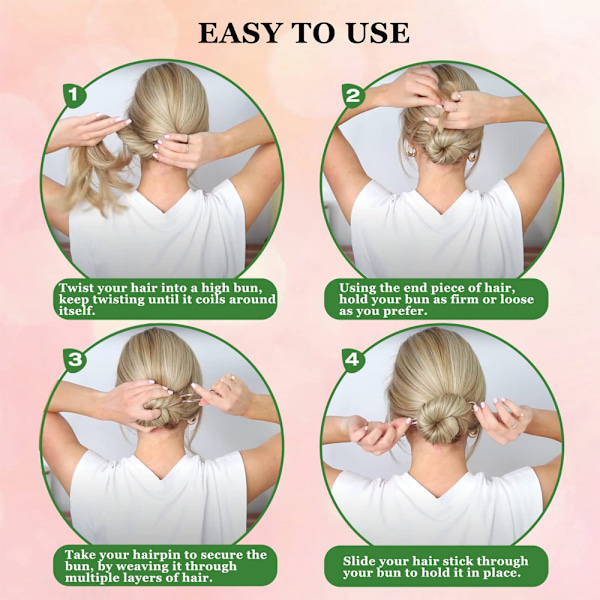 EASY TO USE

1

Twist your hair into a high bun, keep twisting until it coils around itself.

2

Using the end piece of hair, hold your bun as firm or loose as you prefer.

3

Take your hairpin to secure the bun, by weaving it through multiple layers of hair.

4

Slide your hair stick through your bun to hold it in place.