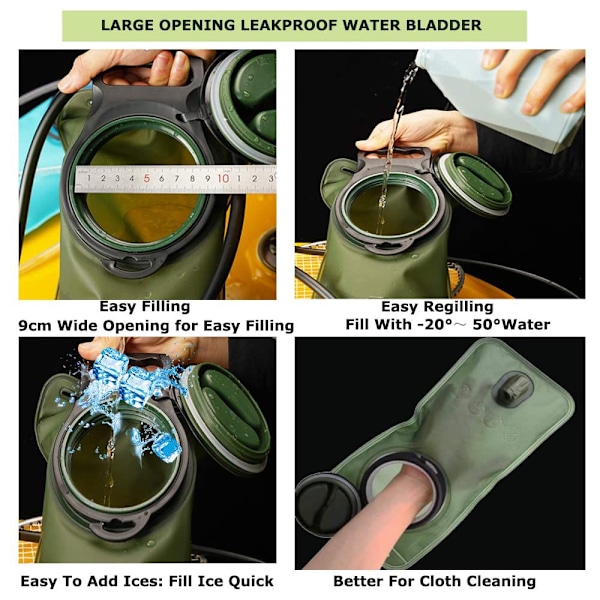 LARGE OPENING LEAKPROOF WATER BLADDER

1 2 3 4 5 6 7 8 9 10 1 2 3

Easy Filling
9cm Wide Opening for Easy Filling

Easy Regilling
Fill With -20°～ 50°Water

Easy To Add Ices: Fill Ice Quick

Better For Cloth Cleaning