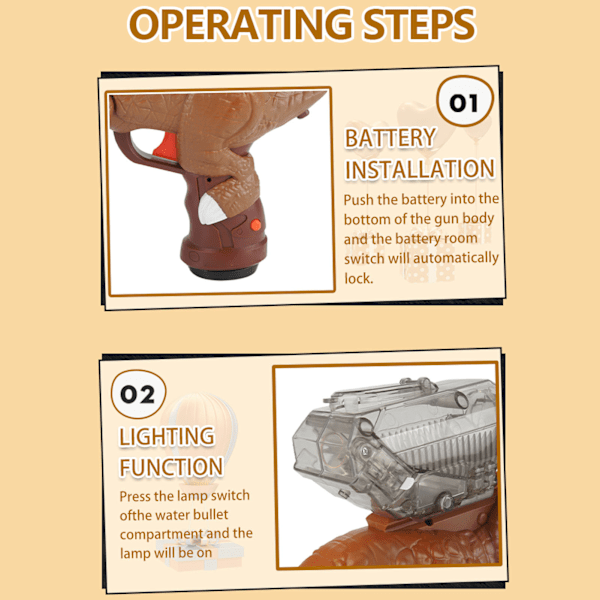 OPERATING STEPS

01

BATTERY INSTALLATION

Push the battery into the bottom of the gun body and the battery room switch will automatically lock.

02

LIGHTING FUNCTION

Press the lamp switch ofthe water bullet compartment and the lamp will be on