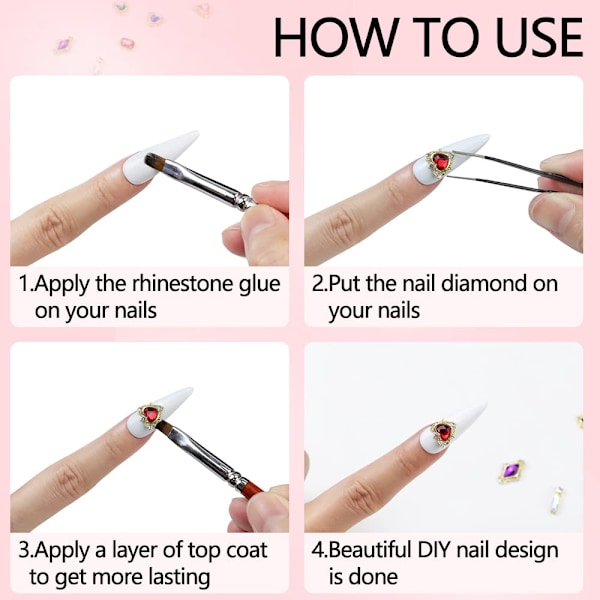 HOW TO USE

1.Apply the rhinestone glue on your nails

2.Put the nail diamond on your nails

3.Apply a layer of top coat to get more lasting

4.Beautiful DIY nail design is done