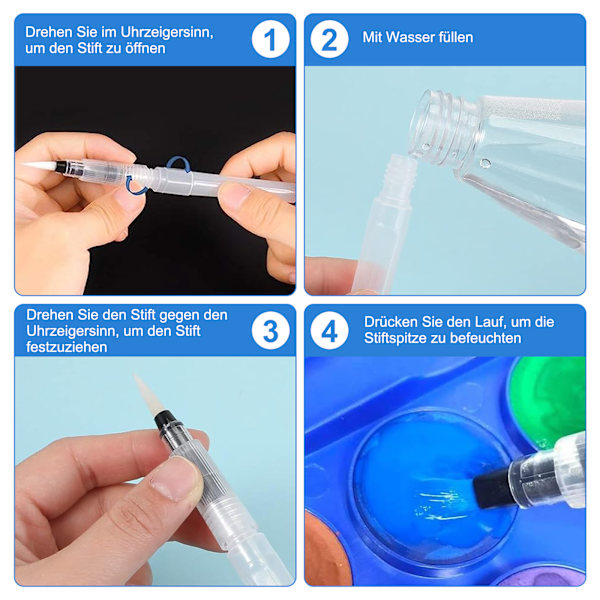 Drehen Sie im Uhrzeigersinn, um den Stift zu öffnen

1

2

Mit Wasser füllen

Drehen Sie den Stift gegen den Uhrzeigersinn, um den Stift festzuziehen

3

4

Drücken Sie den Lauf, um die Stiftspitze zu befeuchten