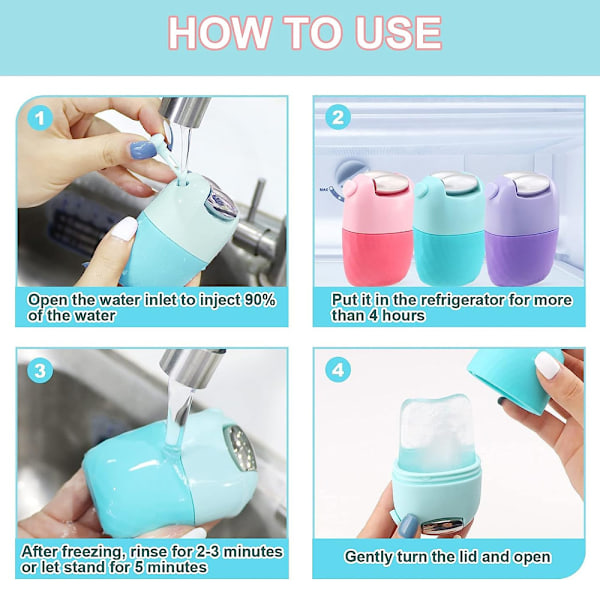 HOW TO USE

1

Open the water inlet to inject 90% of the water

2

Put it in the refrigerator for more than 4 hours

3

After freezing, rinse for 2-3 minutes or let stand for 5 minutes

4

Gently turn the lid and open