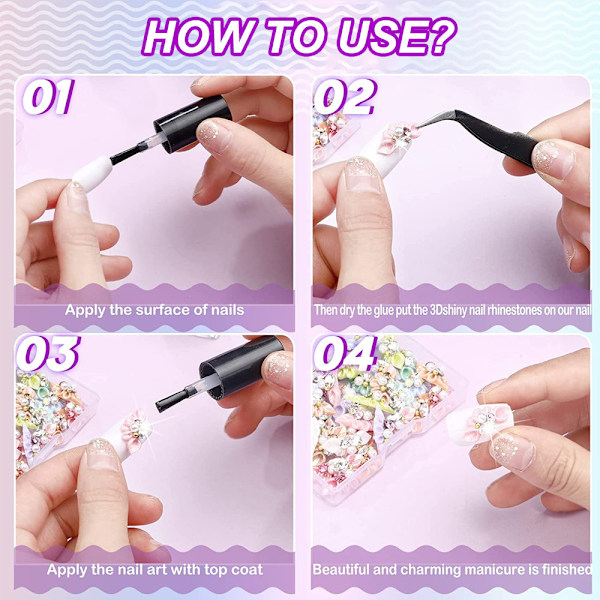 HOW TO USE?

01

Apply the surface of nails

02

Then dry the glue put the 3Dshiny nail rhinestones on our nail

03

Apply the nail art with top coat

04

Beautiful and charming manicure is finished