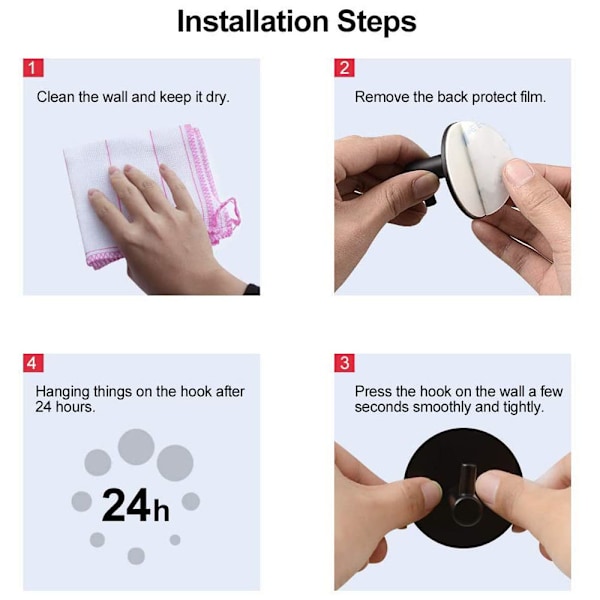 Installation Steps

1
Clean the wall and keep it dry.

2
Remove the back protect film.

4
Hanging things on the hook after 24 hours.

24h

3
Press the hook on the wall a few seconds smoothly and tightly.