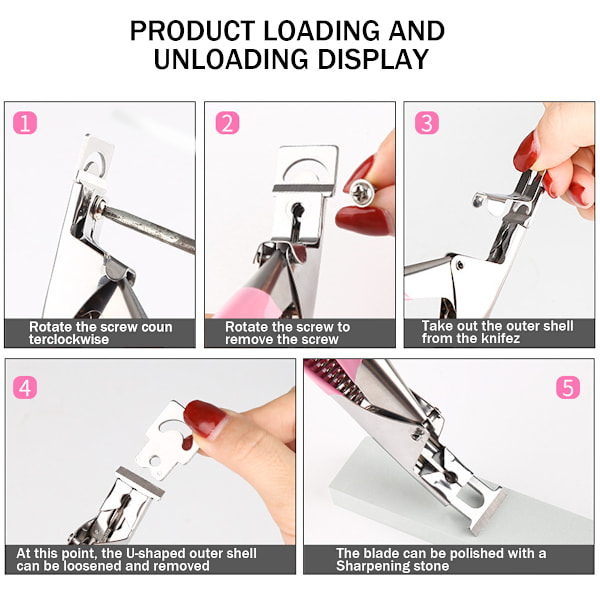 PRODUCT LOADING AND UNLOADING DISPLAY

1

Rotate the screw coun terclockwise

2

Rotate the screw to remove the screw

3

Take out the outer shell from the knifez

4

At this point, the U-shaped outer shell can be loosened and removed

5

The blade can be polished with a Sharpening stone