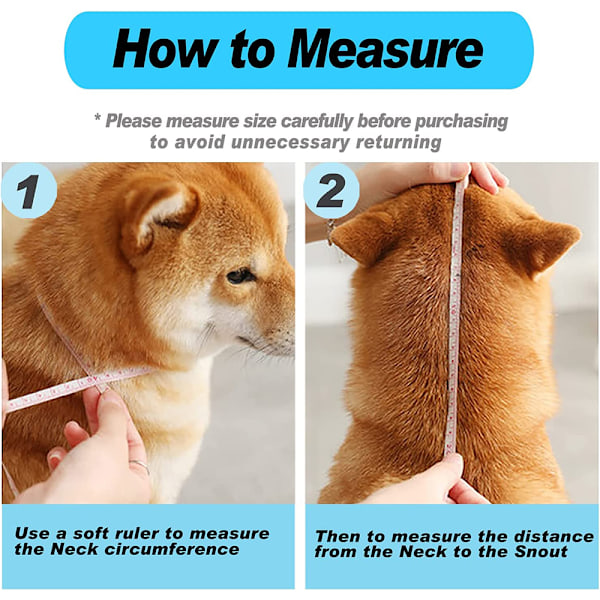 How to Measure

* Please measure size carefully before purchasing to avoid unnecessary returning

1

Use a soft ruler to measure the Neck circumference

2

Then to measure the distance from the Neck to the Snout