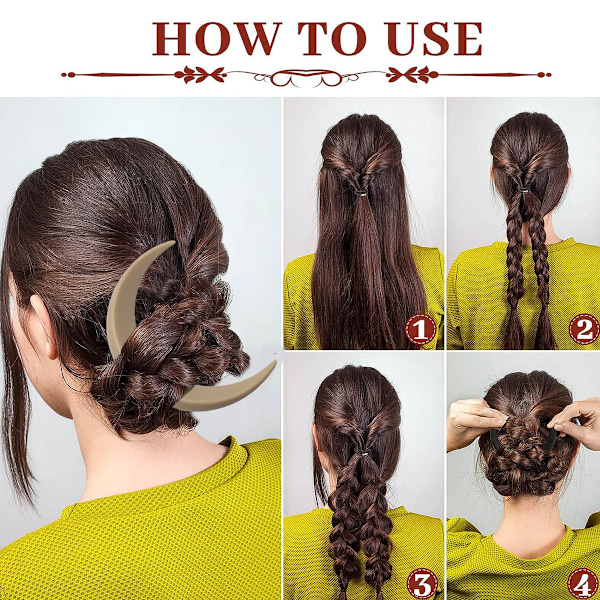 HOW TO USE

1

2

3

4