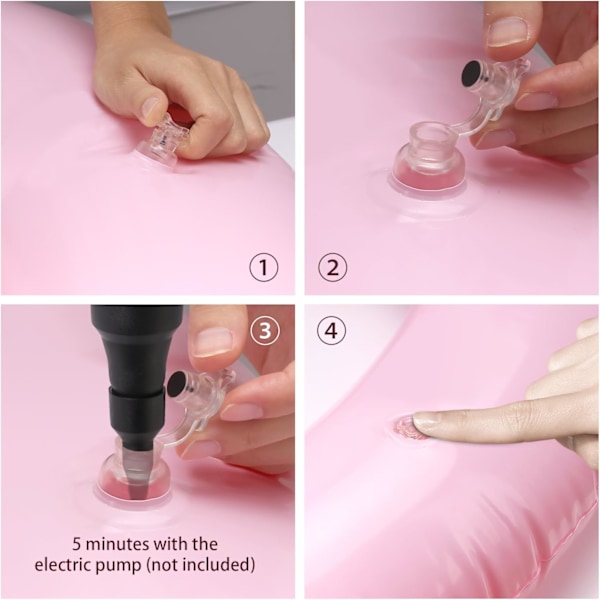 ①

②

③

5 minutes with the electric pump (not included)

④