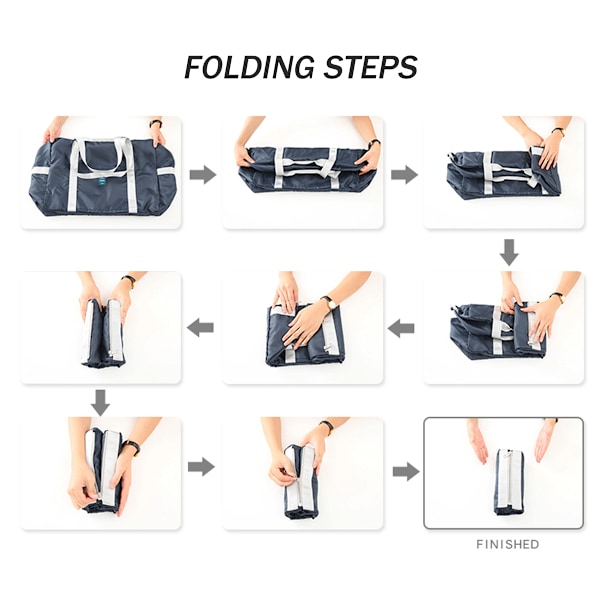 FOLDING STEPS

FINISHED