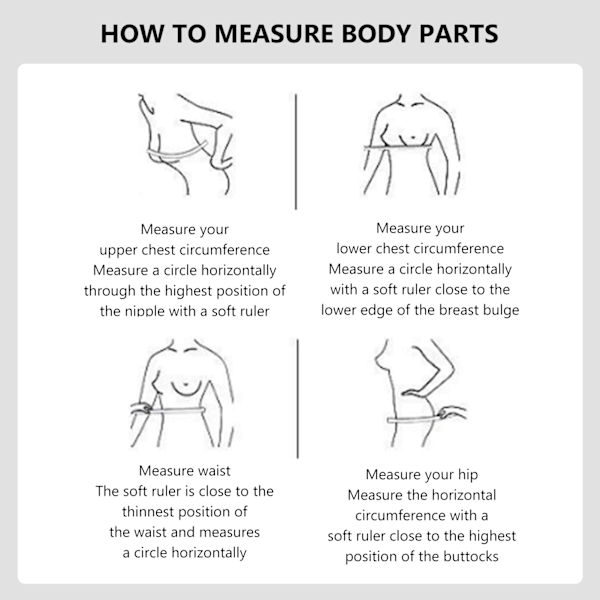 HOW TO MEASURE BODY PARTS

Measure your
upper chest circumference
Measure a circle horizontally
through the highest position of
the nipple with a soft ruler

Measure your
lower chest circumference
Measure a circle horizontally
with a soft ruler close to the
lower edge of the breast bulge

Measure waist
The soft ruler is close to the
thinnest position of
the waist and measures
a circle horizontally

Measure your hip
Measure the horizontal
circumference with a
soft ruler close to the highest
position of the buttocks