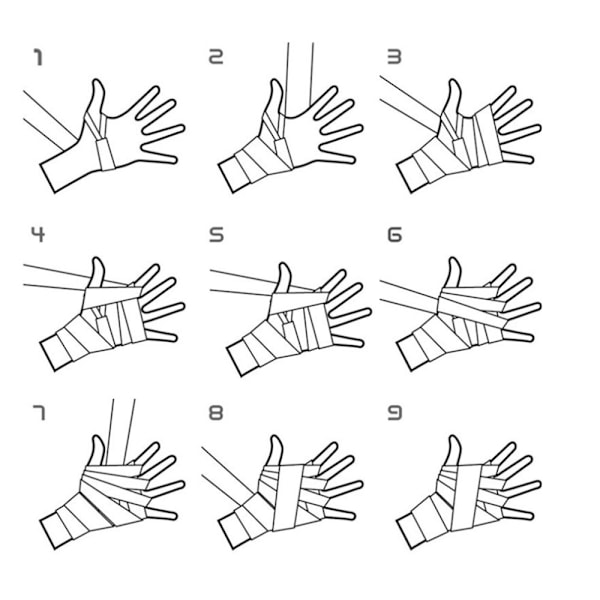 1

2

3

4

5

6

7

8

9