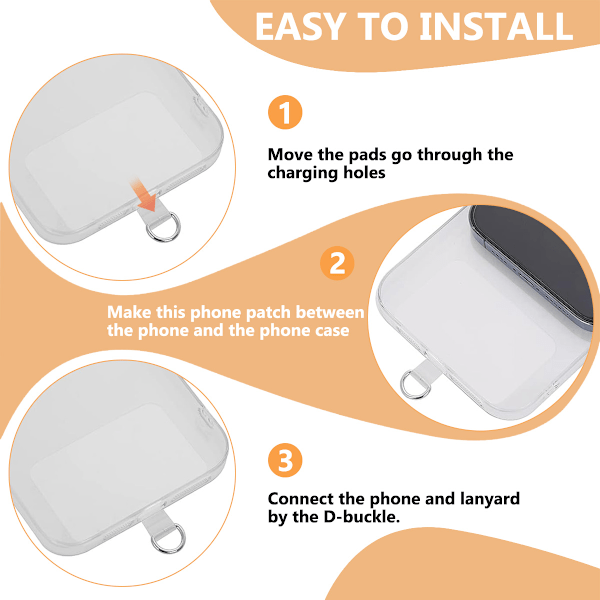 EASY TO INSTALL

1

Move the pads go through the charging holes

2

Make this phone patch between the phone and the phone case

3

Connect the phone and lanyard by the D-buckle.