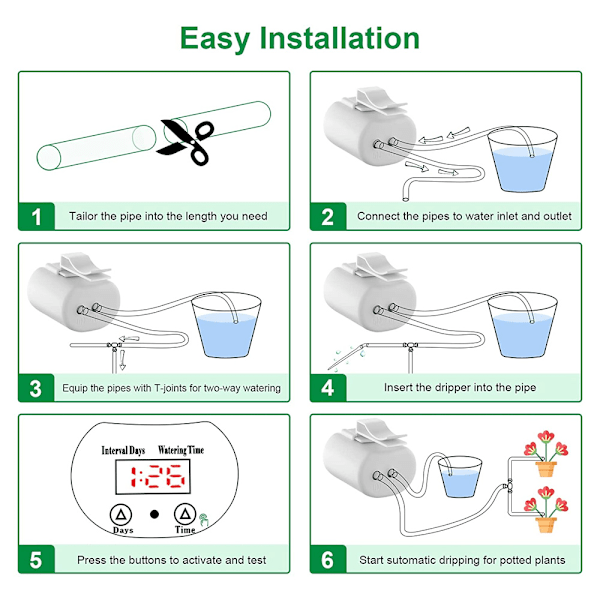 Easy Installation

1 Tailor the pipe into the length you need

2 Connect the pipes to water inlet and outlet

3 Equip the pipes with T-joints for two-way watering

4 Insert the dripper into the pipe

Interval Days Watering Time

1:26

Days Time

5 Press the buttons to activate and test

6 Start sutomatic dripping for potted plants