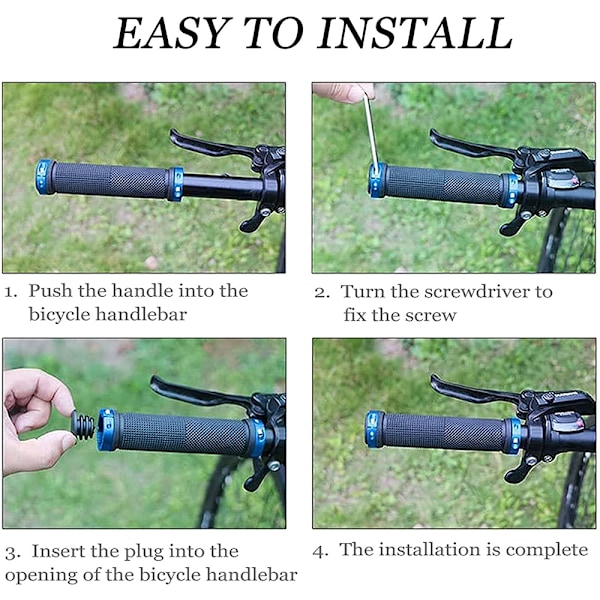 EASY TO INSTALL

1. Push the handle into the bicycle handlebar

2. Turn the screwdriver to fix the screw

3. Insert the plug into the opening of the bicycle handlebar

4. The installation is complete