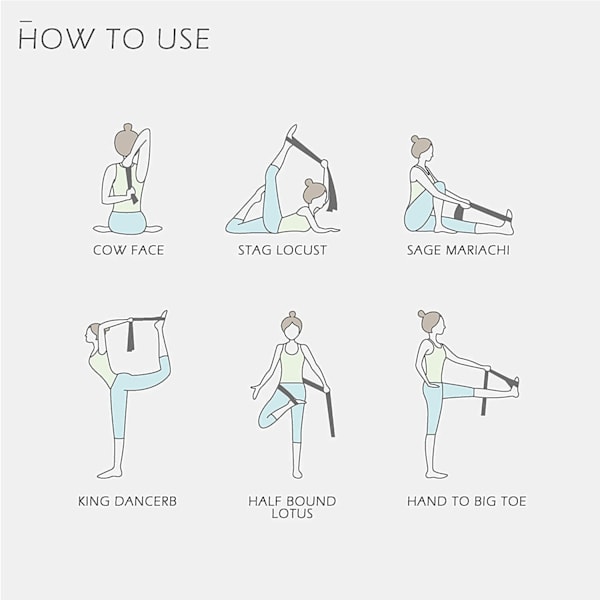 HOW TO USE

COW FACE

STAG LOCUST

SAGE MARIACHI

KING DANCERB

HALF BOUND LOTUS

HAND TO BIG TOE