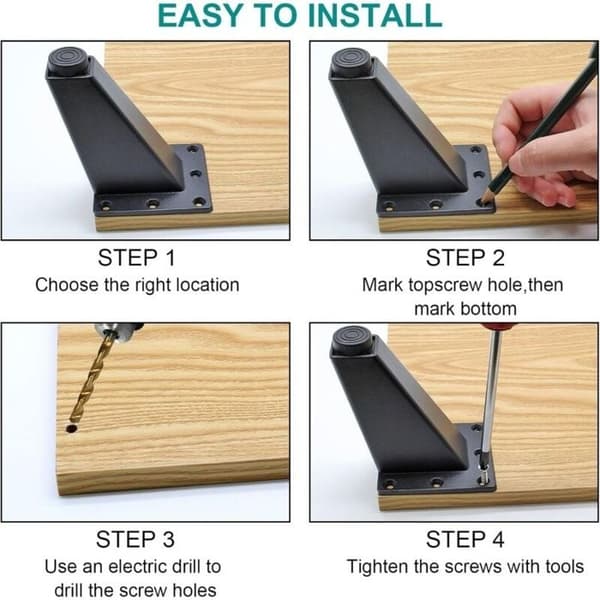 EASY TO INSTALL

STEP 1
Choose the right location

STEP 2
Mark topscrew hole,then mark bottom

STEP 3
Use an electric drill to drill the screw holes

STEP 4
Tighten the screws with tools