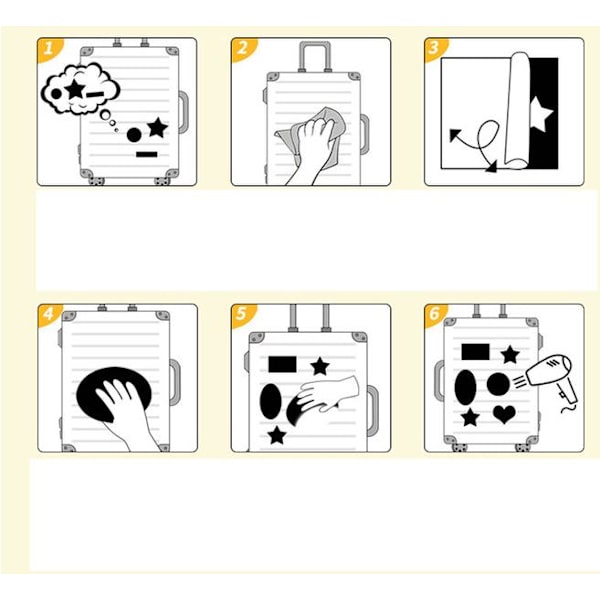 1

2

3

4

5

6