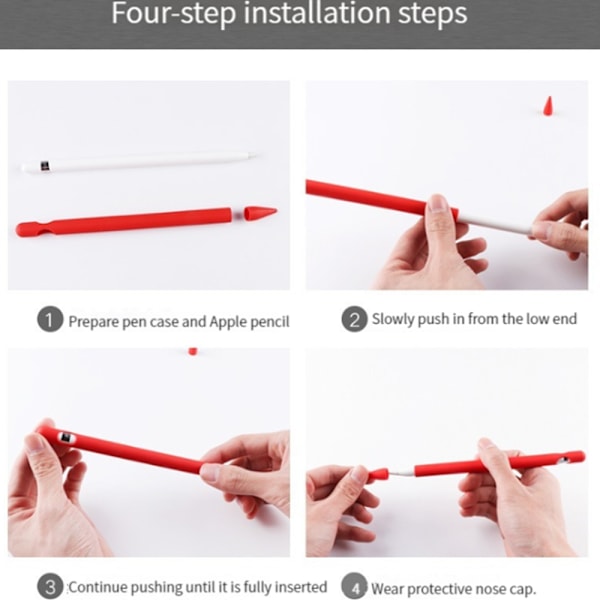 Four-step installation steps

1 Prepare pen case and Apple pencil

2 Slowly push in from the low end

3 Continue pushing until it is fully inserted

4 Wear protective nose cap.