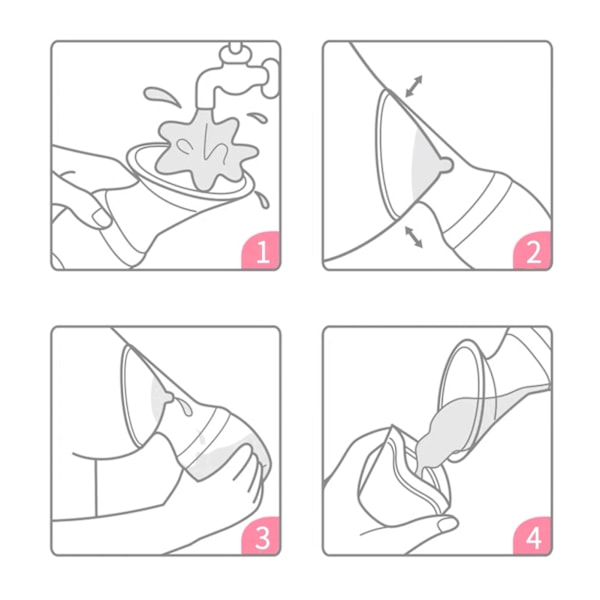 1

2

3

4