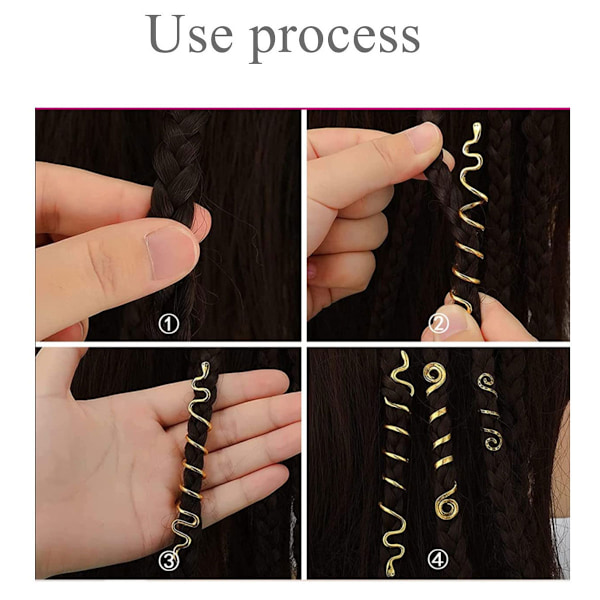 Use process

①

②

③

④