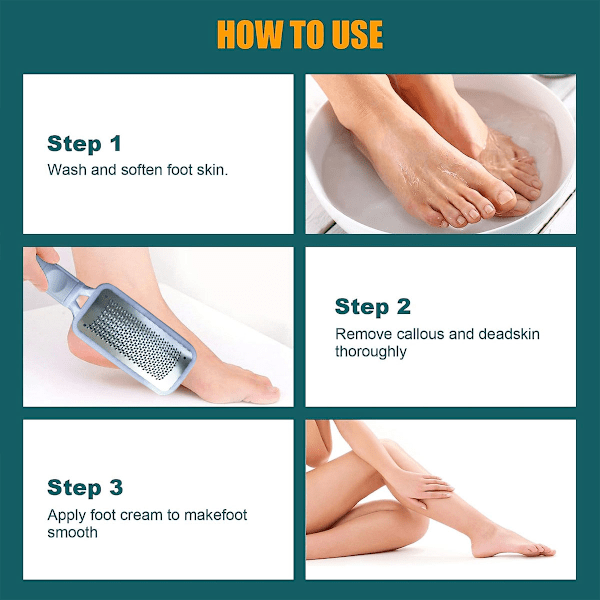 HOW TO USE

Step 1
Wash and soften foot skin.

Step 2
Remove callous and deadskin thoroughly

Step 3
Apply foot cream to makefoot smooth