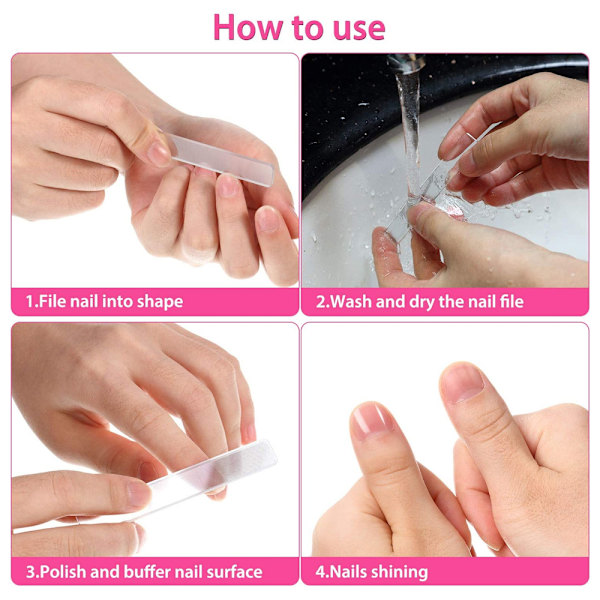 How to use

1.File nail into shape

2.Wash and dry the nail file

3.Polish and buffer nail surface

4.Nails shining