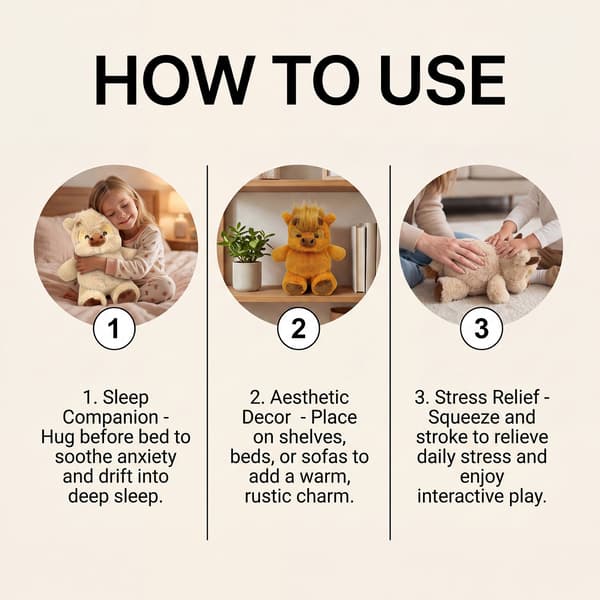 HOW TO USE

1

1. Sleep Companion - Hug before bed to soothe anxiety and drift into deep sleep.

2

2. Aesthetic Decor - Place on shelves, beds, or sofas to add a warm, rustic charm.

3

3. Stress Relief - Squeeze and stroke to relieve daily stress and enjoy interactive play.