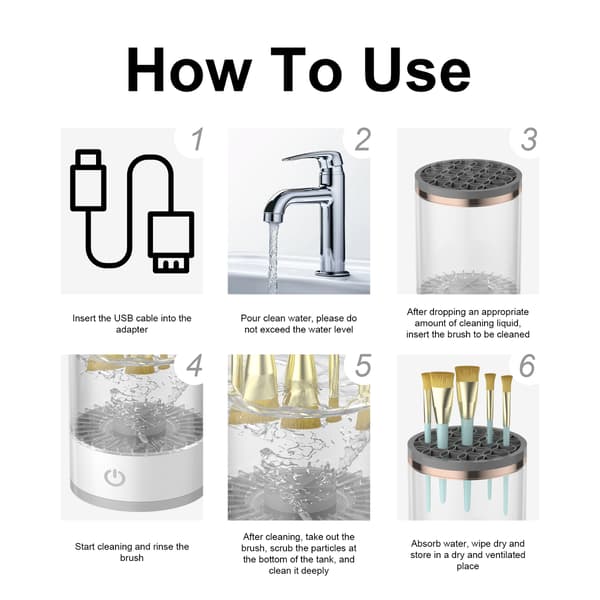 How To Use

1

Insert the USB cable into the adapter

2

Pour clean water, please do not exceed the water level

3

After dropping an appropriate amount of cleaning liquid, insert the brush to be cleaned

4

Start cleaning and rinse the brush

5

After cleaning, take out the brush, scrub the particles at the bottom of the tank, and clean it deeply

6

Absorb water, wipe dry and store in a dry and ventilated place