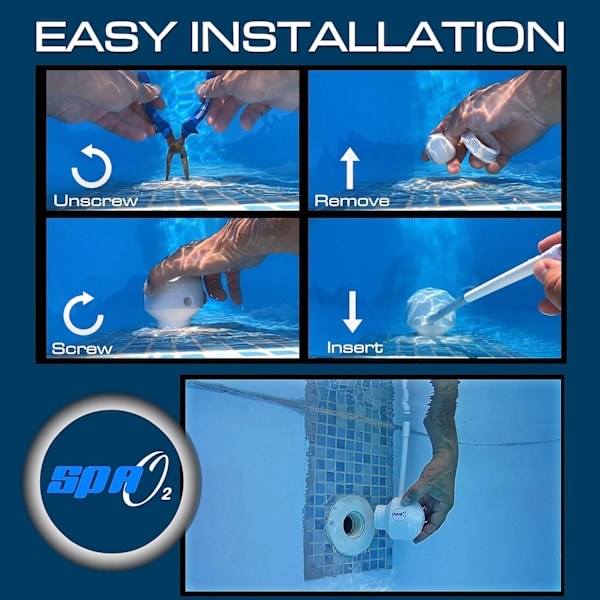 EASY INSTALLATION

Unscrew

Remove

Screw

Insert

SPA $O_2$