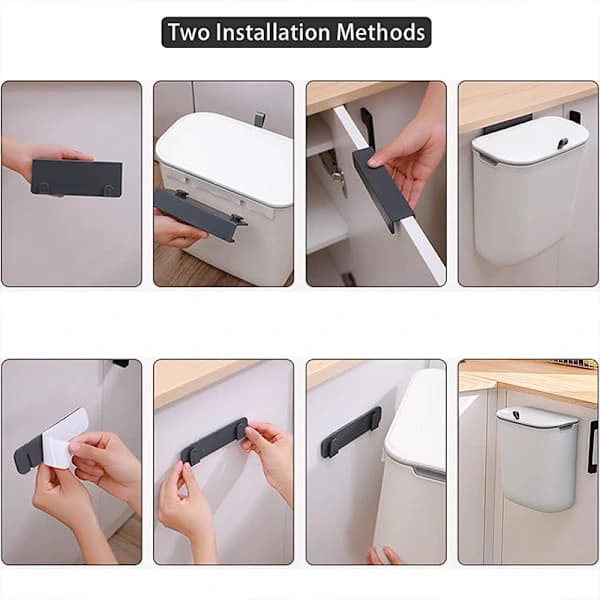 Two Installation Methods