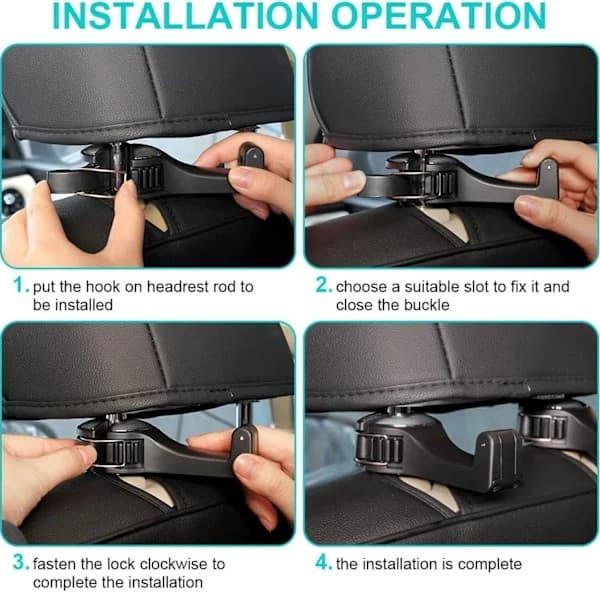 INSTALLATION OPERATION

1. put the hook on headrest rod to be installed

2. choose a suitable slot to fix it and close the buckle

3. fasten the lock clockwise to complete the installation

4. the installation is complete