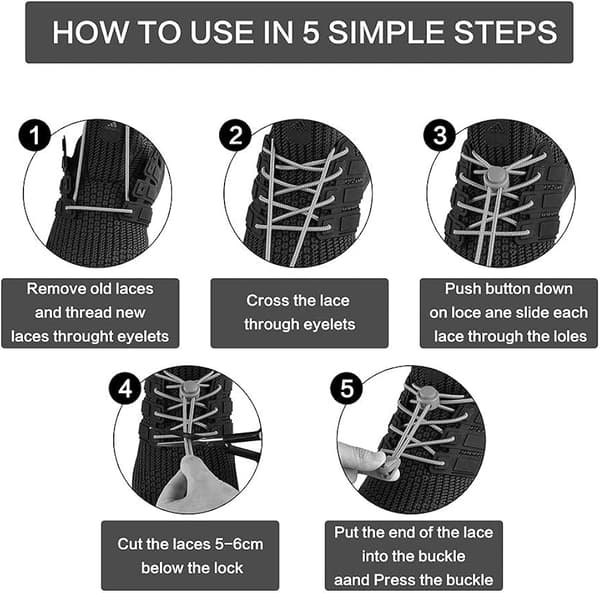 HOW TO USE IN 5 SIMPLE STEPS

1

Remove old laces and thread new laces throught eyelets

2

Cross the lace through eyelets

3

Push button down on loce ane slide each lace through the loles

4

Cut the laces 5-6cm below the lock

5

Put the end of the lace into the buckle aand Press the buckle